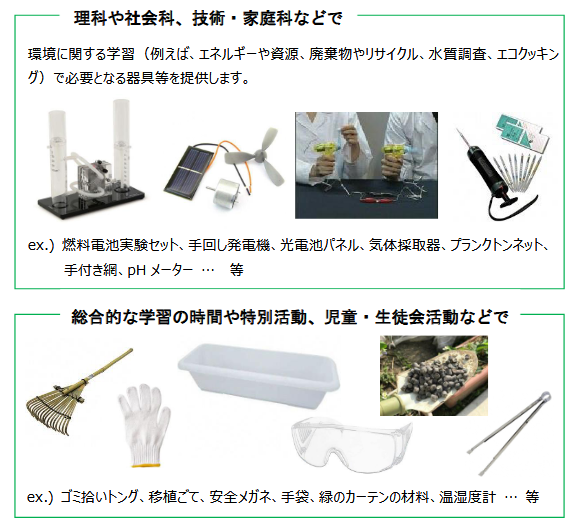 理科や社会科、技術・家庭科などで

環境に関する学習（例えば、エネルギーや資源、廃棄物やリサイクル、水質調査、エコクッキング）で必要となる器具等を提供します。

ex.) 燃料電池実験セット、手回し発電機、光電池パネル、気体採取器、プランクトンネット、手付き網、pH メーター … 等

総合的な学習の時間や特別活動、児童・生徒会活動などで

ex.) ゴミ拾いトング、移植ごて、安全メガネ、手袋、緑のカーテンの材料、温湿度計 … 等